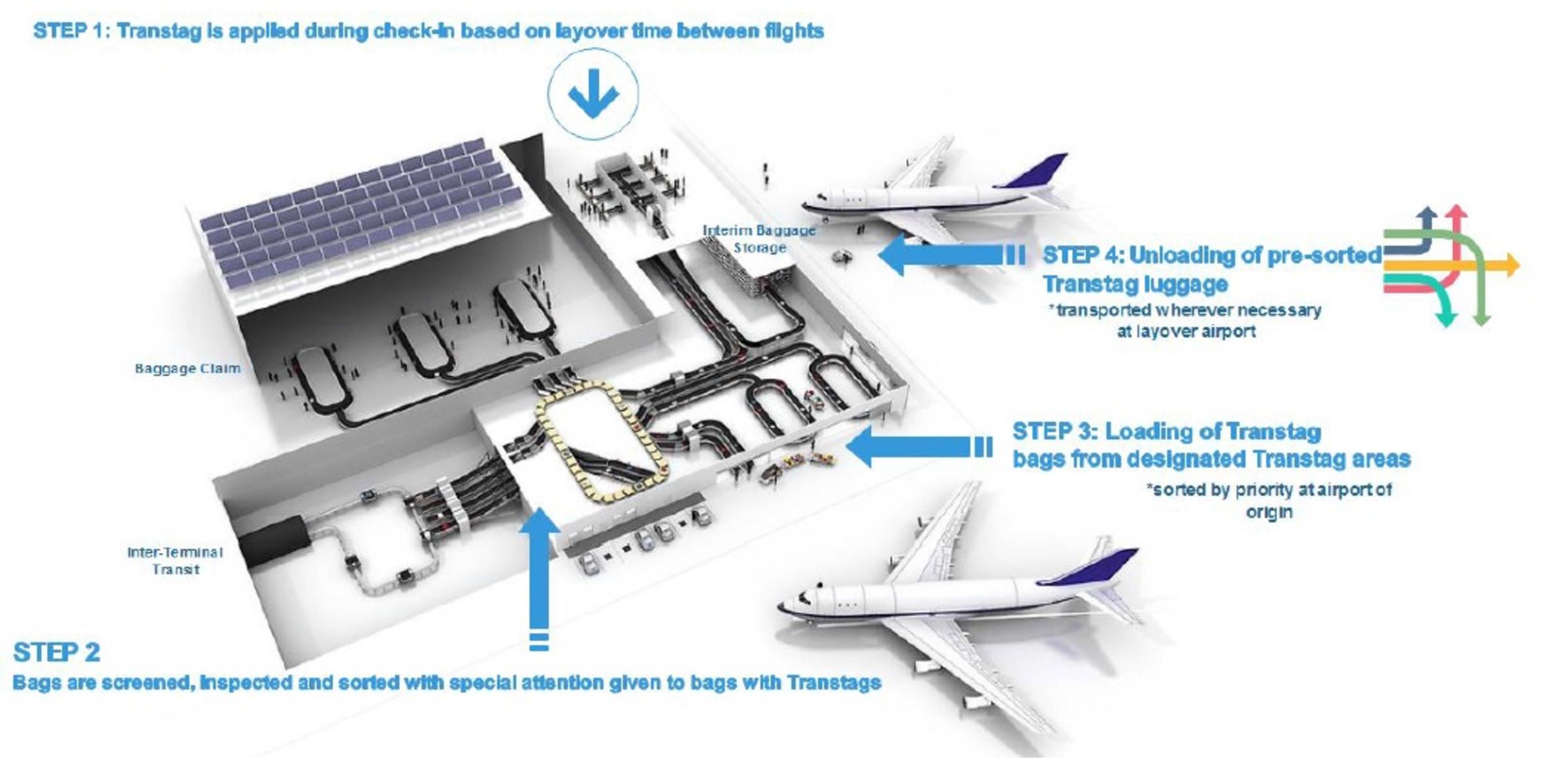 STEP 1: Transtag is applied during check-in based on layover time between flights

Interim Baggage Storage

STEP 4: Unloading of pre-sorted Transtag luggage
*transported wherever necessary at layover airport

Baggage Claim

STEP 3: Loading of Transtag bags from designated Transtag areas
*sorted by priority at airport of origin

Inter-Terminal Transit

STEP 2
Bags are screened, inspected and sorted with special attention given to bags with Transtags